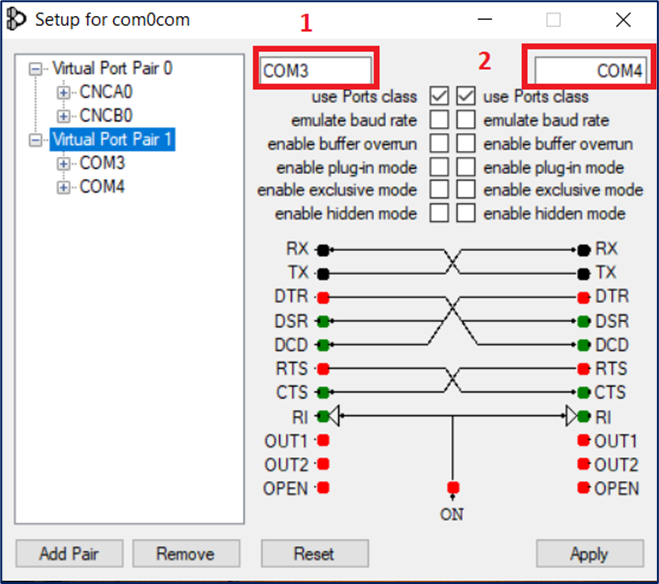 Setup for com0com

1

2

Virtual Port Pair 0
CNCA0
CNCB0
Virtual Port Pair 1
COM3
COM4

COM3

COM4

use Ports class
emulate baud rate
enable buffer overrun
enable plug-in mode
enable exclusive mode
enable hidden mode

use Ports class
emulate baud rate
enable buffer overrun
enable plug-in mode
enable exclusive mode
enable hidden mode

RX
TX
DTR
DSR
DCD
RTS
CTS
RI
OUT1
OUT2
OPEN

RX
TX
DTR
DSR
DCD
RTS
CTS
RI
OUT1
OUT2
OPEN

ON

Add Pair
Remove
Reset
Apply